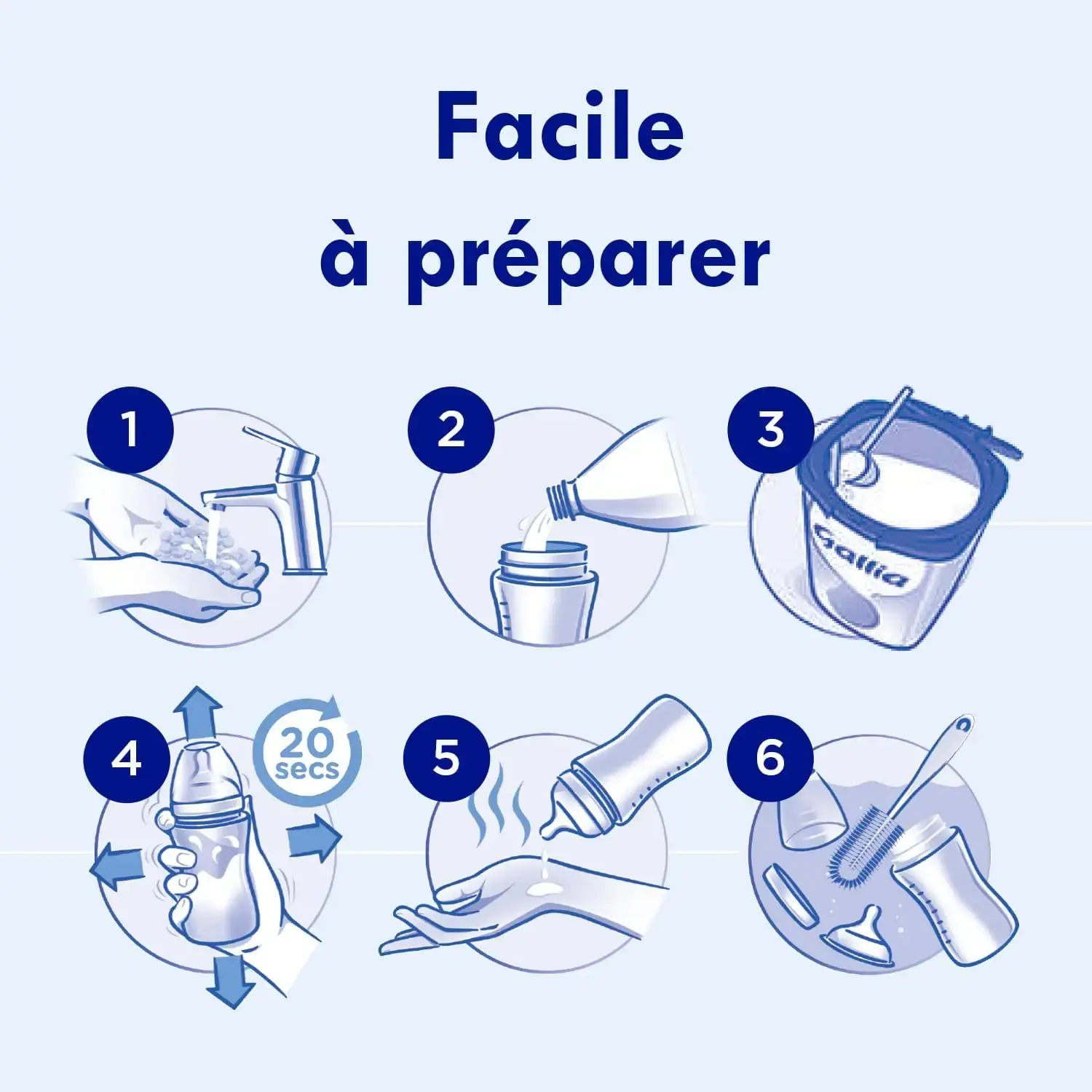 Facile
à préparer

1

2

3

Gallia

4

20 secs

5

6